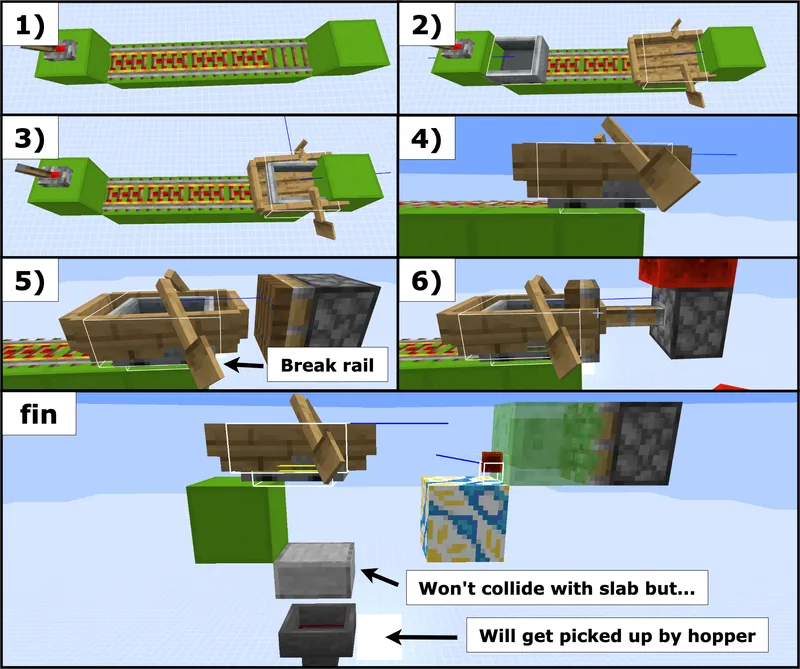 1)

2)

3)

4)

5)

Break rail

6)

fin

Won't collide with slab but...

Will get picked up by hopper